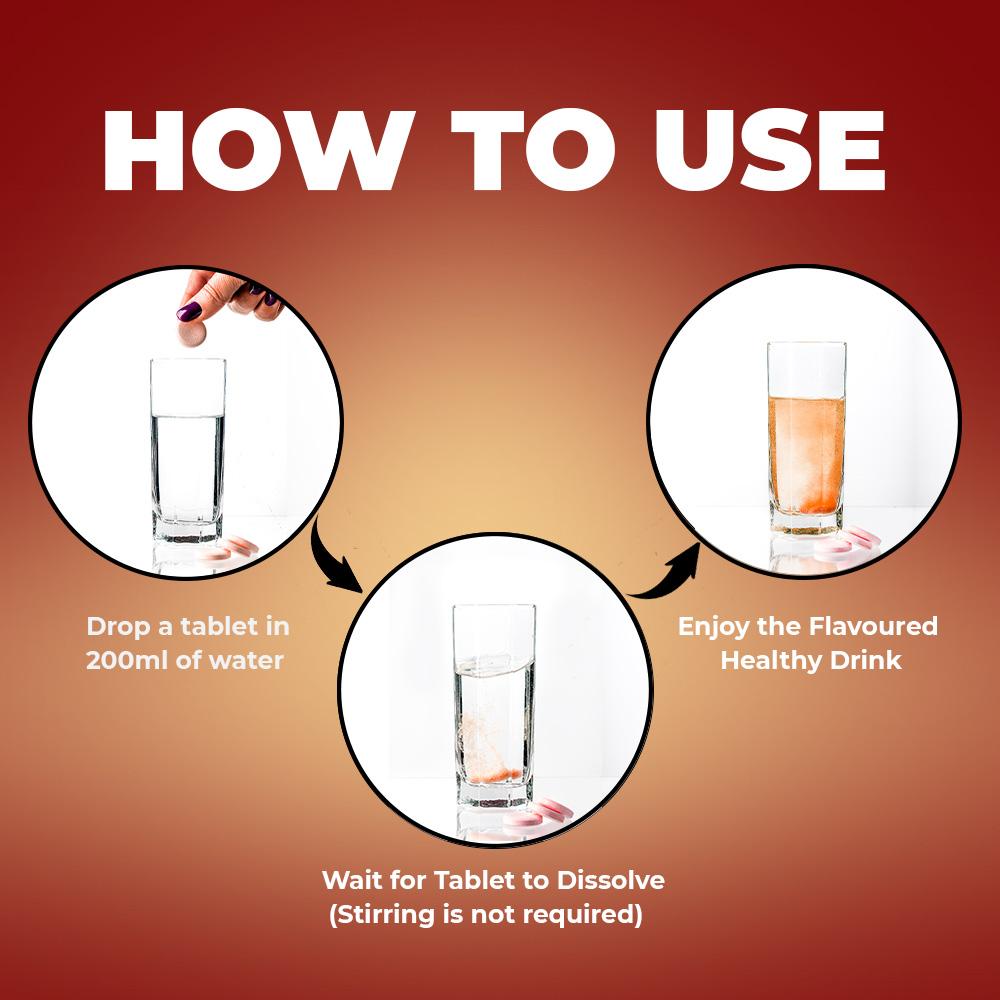 HOW TO USE

Drop a tablet in 200ml of water

Wait for Tablet to Dissolve (Stirring is not required)

Enjoy the Flavoured Healthy Drink