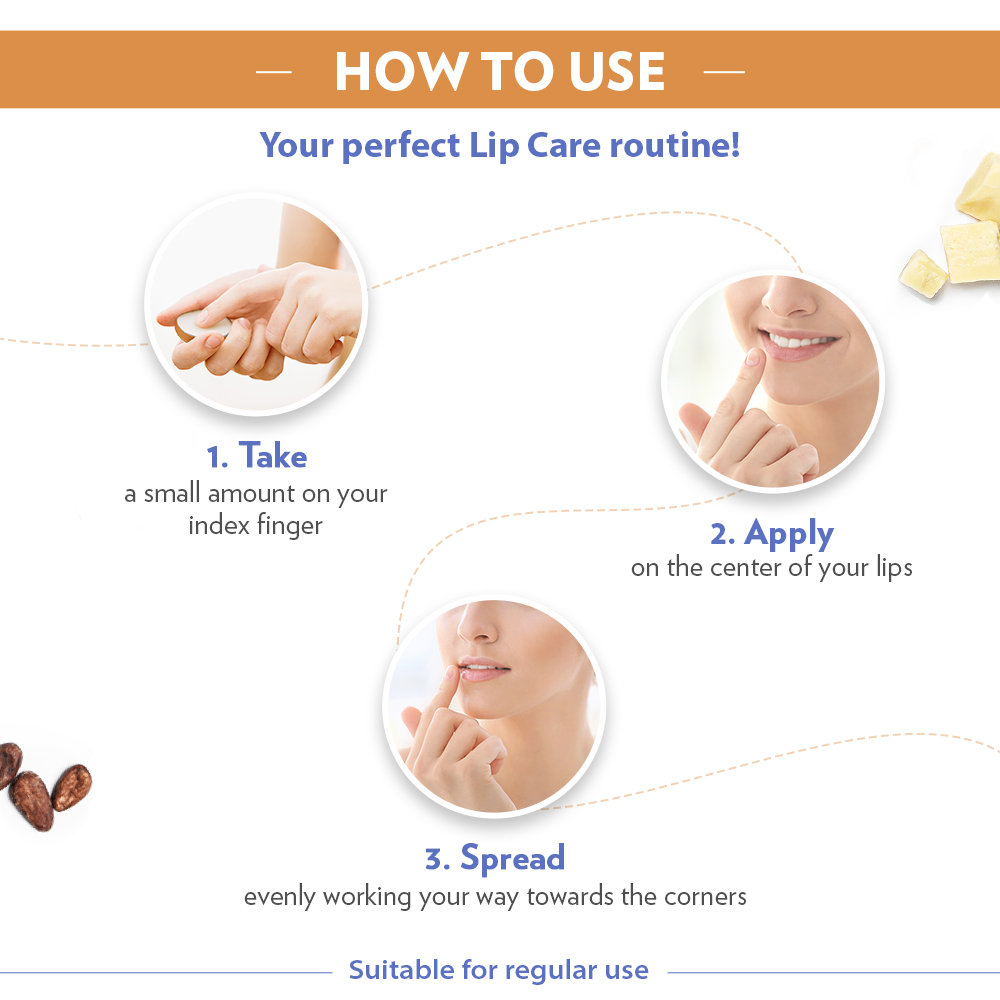 — HOW TO USE —

Your perfect Lip Care routine!

1. Take
a small amount on your index finger

2. Apply
on the center of your lips

3. Spread
evenly working your way towards the corners

Suitable for regular use