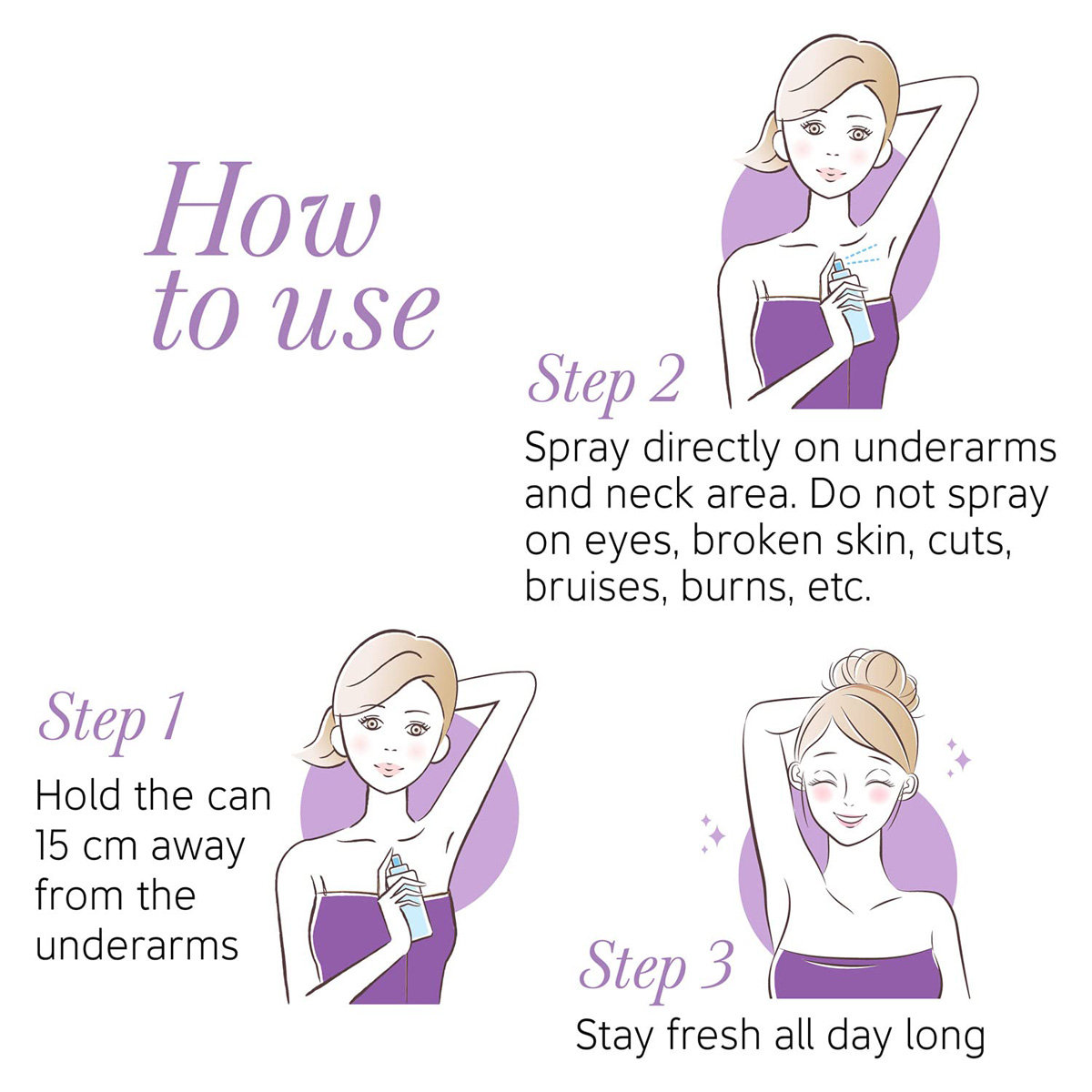 How to use

Step 2
Spray directly on underarms and neck area. Do not spray on eyes, broken skin, cuts, bruises, burns, etc.

Step 1
Hold the can 15 cm away from the underarms

Step 3
Stay fresh all day long