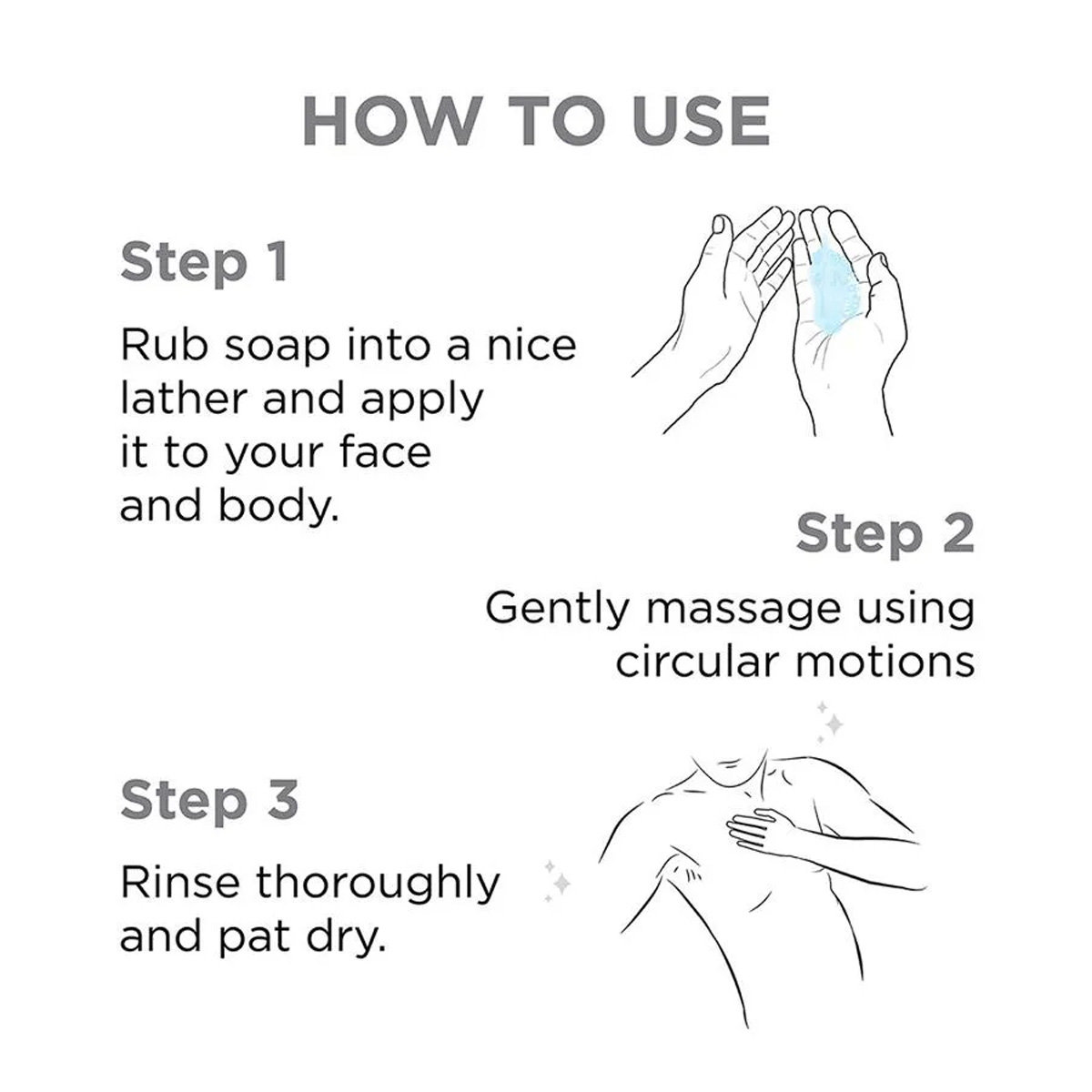 HOW TO USE

Step 1

Rub soap into a nice lather and apply it to your face and body.

Step 2

Gently massage using circular motions

Step 3

Rinse thoroughly and pat dry.