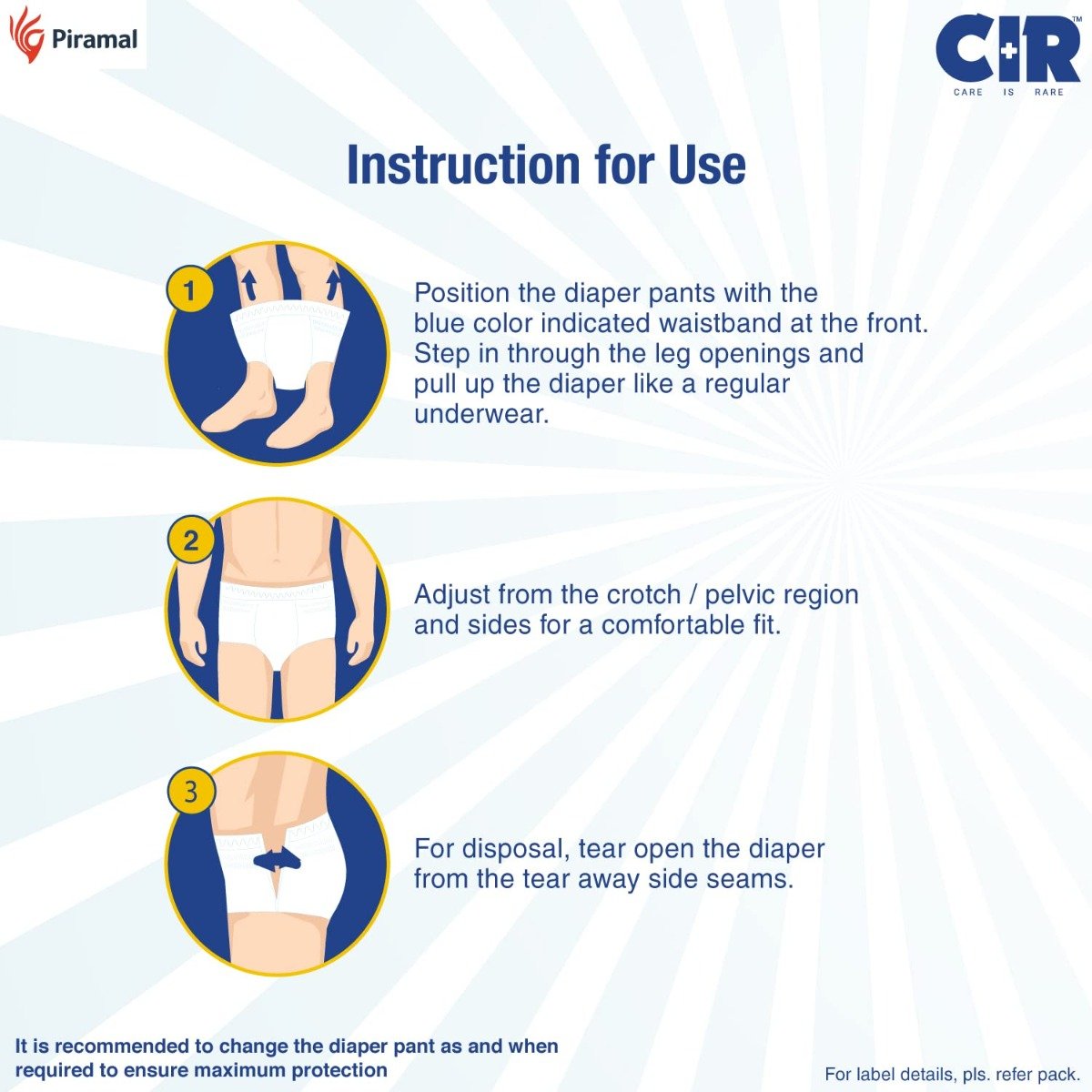 Piramal

CIR™
CARE IS RARE

Instruction for Use

1

Position the diaper pants with the blue color indicated waistband at the front. Step in through the leg openings and pull up the diaper like a regular underwear.

2

Adjust from the crotch / pelvic region and sides for a comfortable fit.

3

For disposal, tear open the diaper from the tear away side seams.

It is recommended to change the diaper pant as and when required to ensure maximum protection

For label details, pls. refer pack.