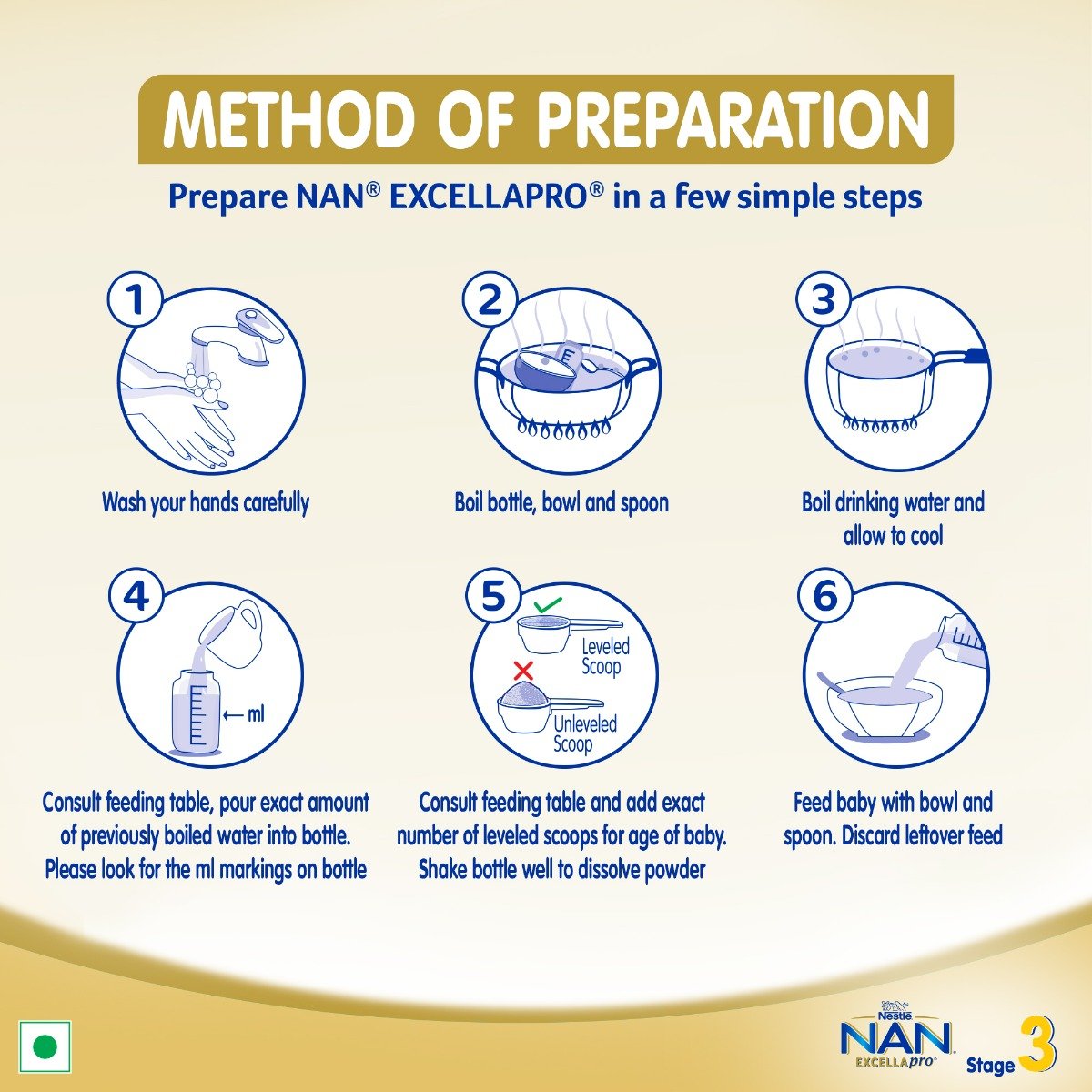 METHOD OF PREPARATION

Prepare NAN® EXCELLAPRO® in a few simple steps

1

Wash your hands carefully

2

Boil bottle, bowl and spoon

3

Boil drinking water and allow to cool

4

← ml

Consult feeding table, pour exact amount of previously boiled water into bottle. Please look for the ml markings on bottle

5

Leveled Scoop

Unleveled Scoop

Consult feeding table and add exact number of leveled scoops for age of baby. Shake bottle well to dissolve powder

6

Feed baby with bowl and spoon. Discard leftover feed

Nestlé NAN EXCELLApro® Stage 3