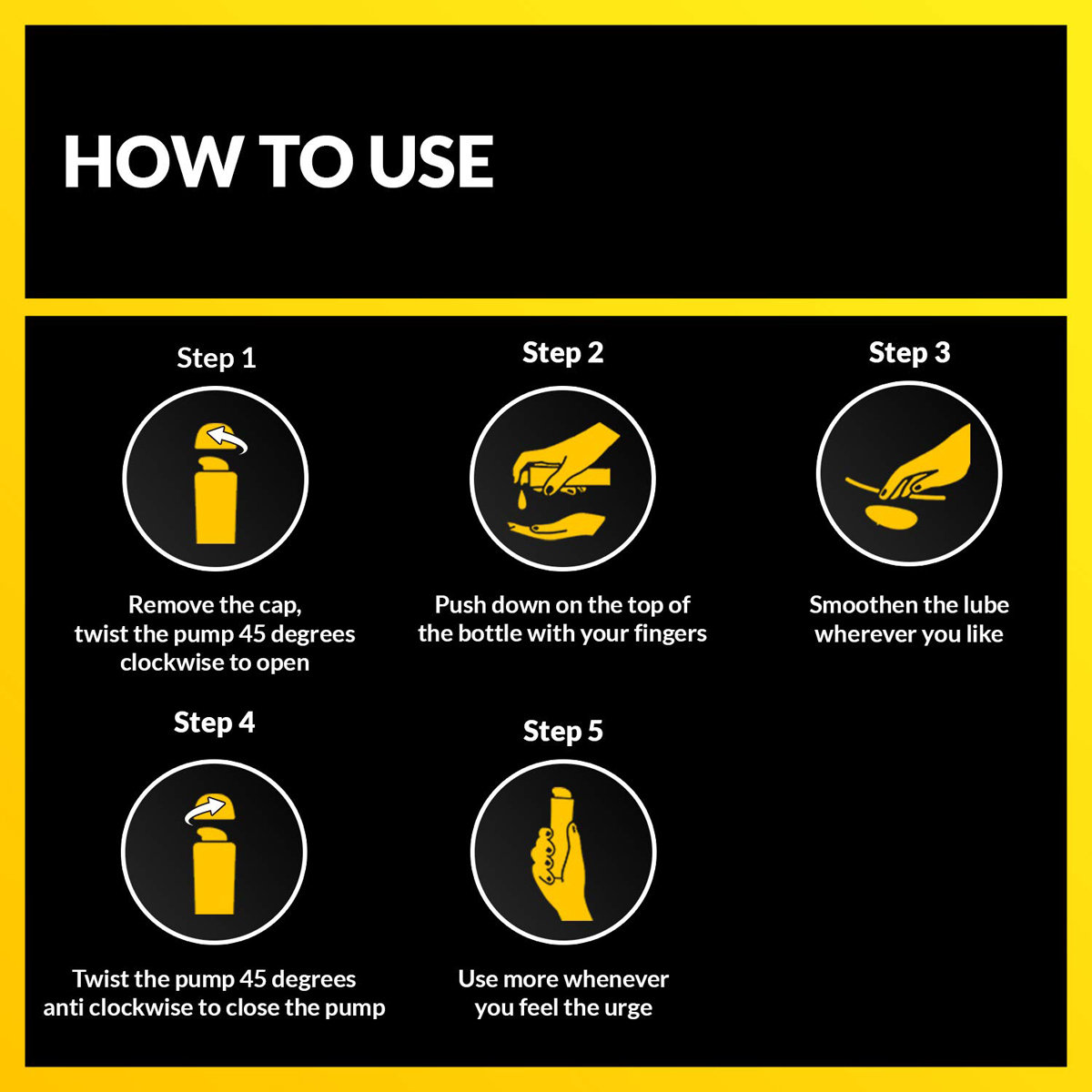 HOW TO USE

Step 1

Remove the cap, twist the pump 45 degrees clockwise to open

Step 2

Push down on the top of the bottle with your fingers

Step 3

Smoothen the lube wherever you like

Step 4

Twist the pump 45 degrees anti clockwise to close the pump

Step 5

Use more whenever you feel the urge