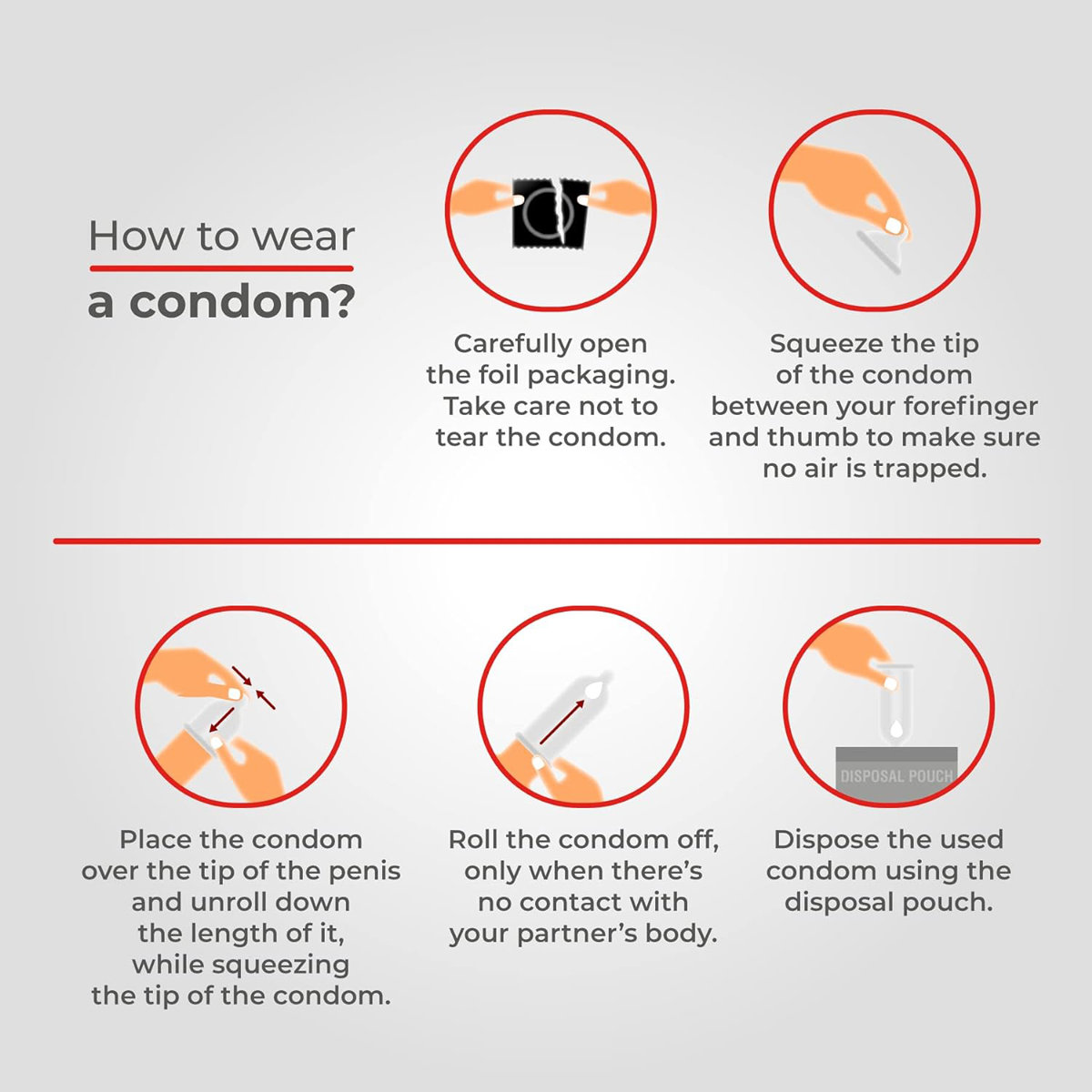 How to wear a condom?

Carefully open the foil packaging. Take care not to tear the condom.

Squeeze the tip of the condom between your forefinger and thumb to make sure no air is trapped.

Place the condom over the tip of the penis and unroll down the length of it, while squeezing the tip of the condom.

Roll the condom off, only when there's no contact with your partner's body.

DISPOSAL POUCH

Dispose the used condom using the disposal pouch.