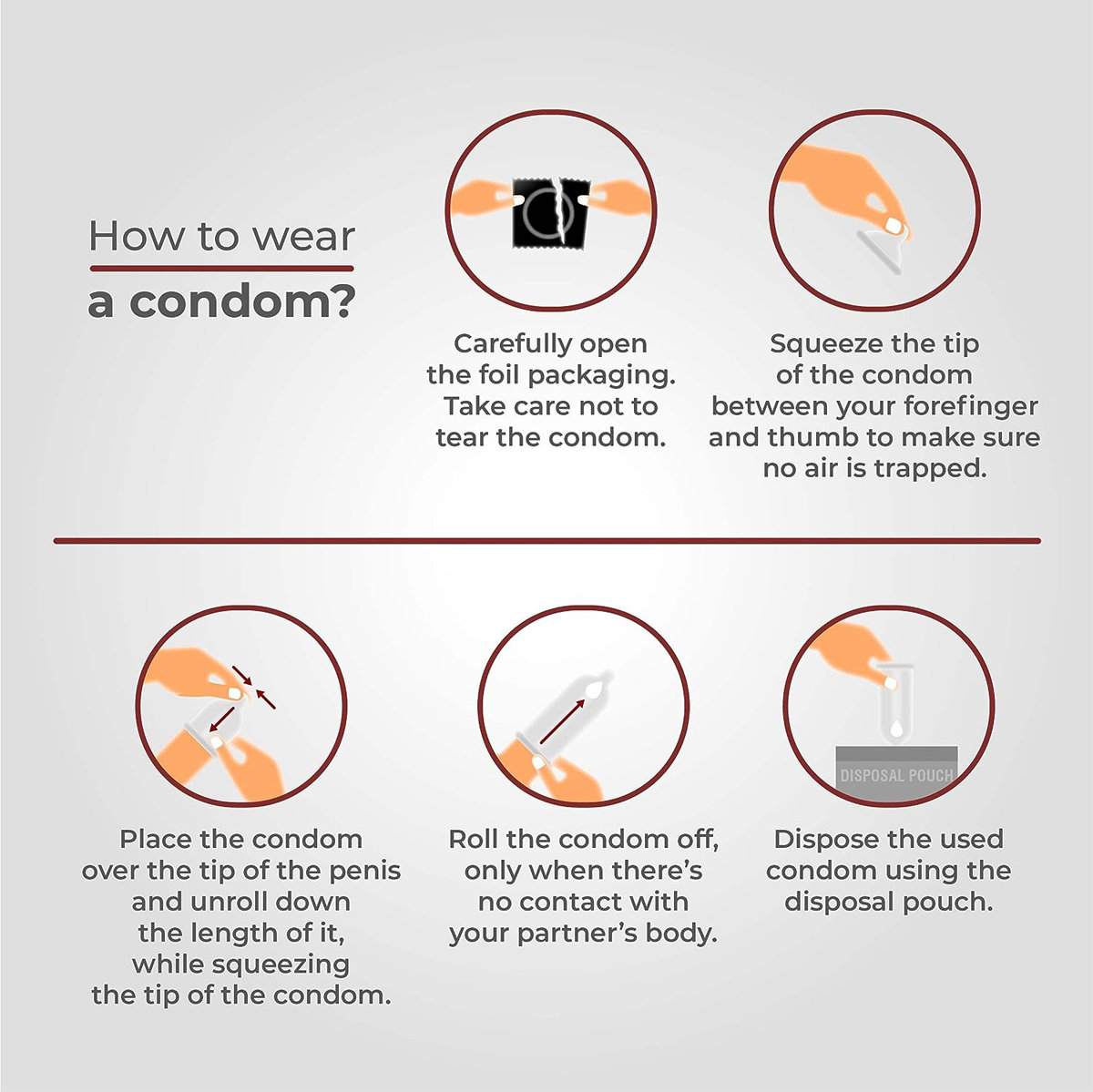 How to wear a condom?

Carefully open the foil packaging. Take care not to tear the condom.

Squeeze the tip of the condom between your forefinger and thumb to make sure no air is trapped.

Place the condom over the tip of the penis and unroll down the length of it, while squeezing the tip of the condom.

Roll the condom off, only when there's no contact with your partner's body.

DISPOSAL POUCH

Dispose the used condom using the disposal pouch.