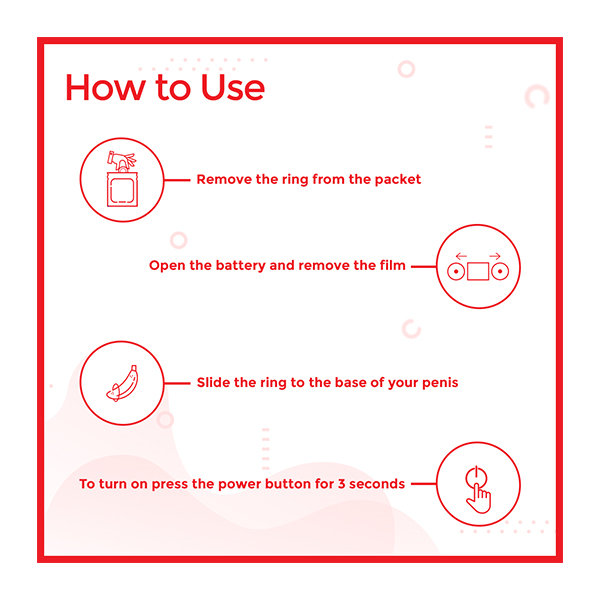 How to Use

Remove the ring from the packet

Open the battery and remove the film

Slide the ring to the base of your penis

To turn on press the power button for 3 seconds